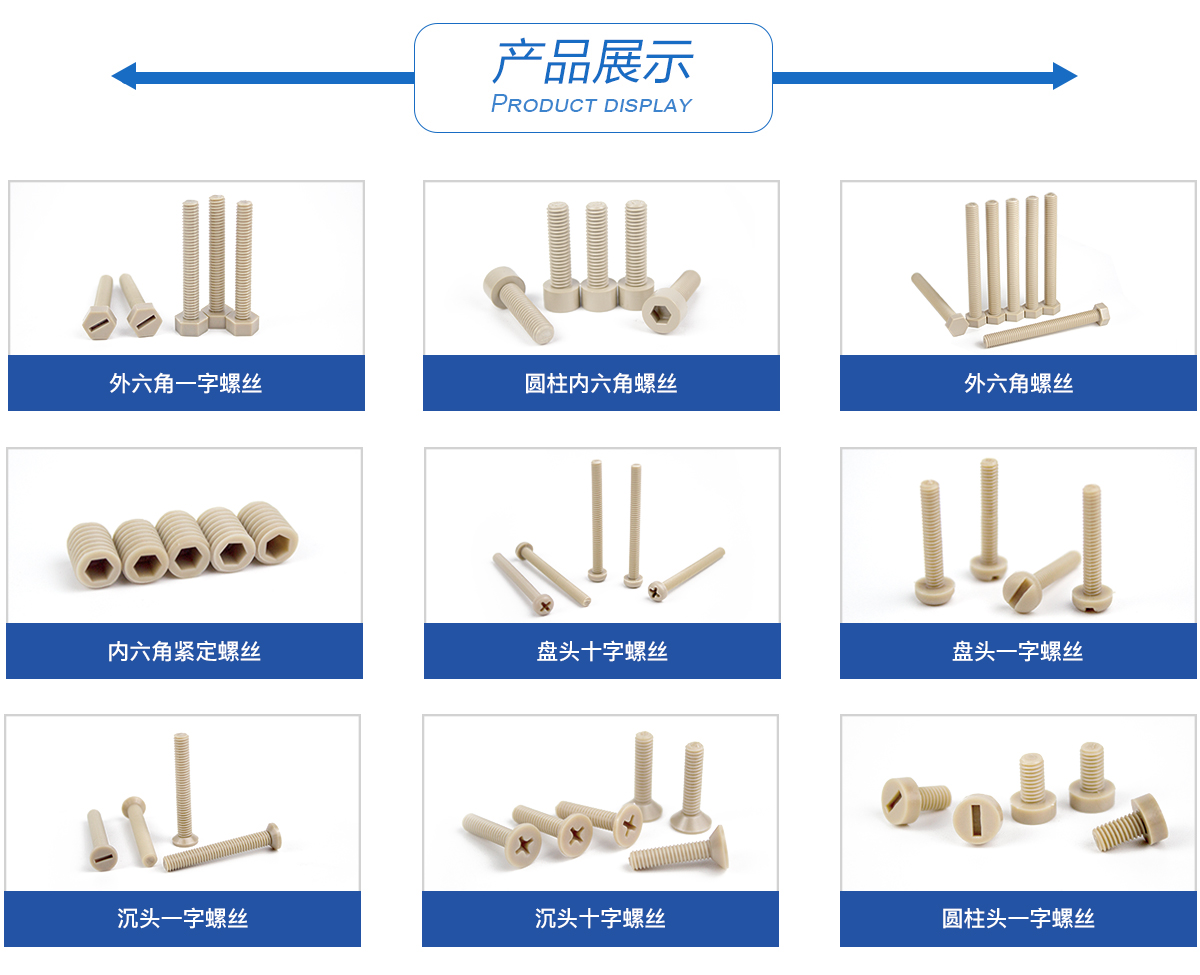 产品展示
PRODUCT DISPLAY

外六角一字螺丝

圆柱内六角螺丝

外六角螺丝

内六角紧定螺丝

盘头十字螺丝

盘头一字螺丝

沉头一字螺丝

沉头十字螺丝

圆柱头一字螺丝