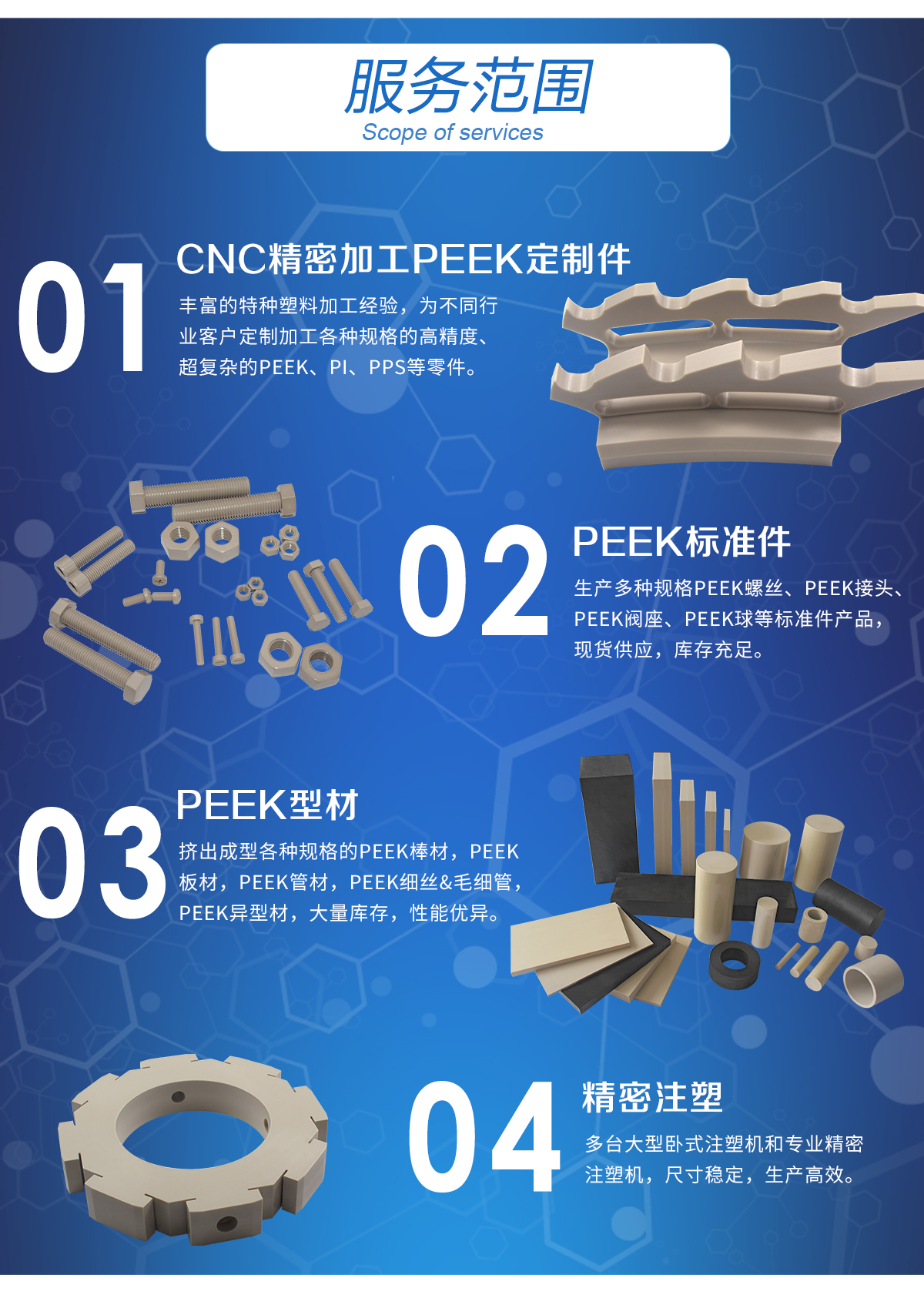 服务范围
Scope of services

01
CNC精密加工PEEK定制件
丰富的特种塑料加工经验，为不同行业客户定制加工各种规格的高精度、超复杂的PEEK、PI、PPS等零件。

02
PEEK标准件
生产多种规格PEEK螺丝、PEEK接头、PEEK阀座、PEEK球等标准件产品，现货供应，库存充足。

03
PEEK型材
挤出成型各种规格的PEEK棒材，PEEK板材，PEEK管材，PEEK细丝&毛细管，PEEK异型材，大量库存，性能优异。

04
精密注塑
多台大型卧式注塑机和专业精密注塑机，尺寸稳定，生产高效。