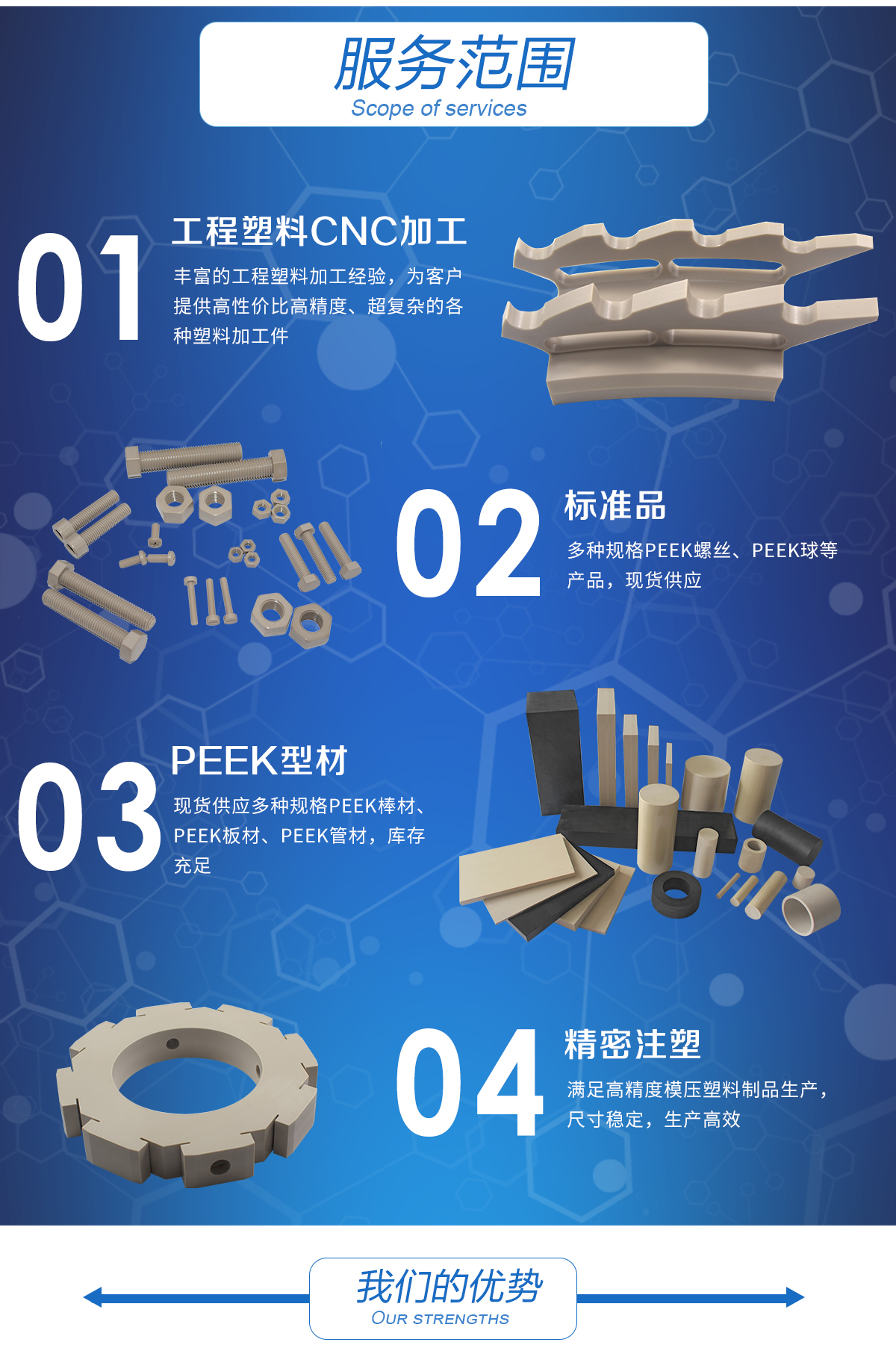 服务范围
Scope of services

01
工程塑料CNC加工
丰富的工程塑料加工经验，为客户提供高性价比高精度、超复杂的各种塑料加工件

02
标准品
多种规格PEEK螺丝、PEEK球等产品，现货供应

03
PEEK型材
现货供应多种规格PEEK棒材、PEEK板材、PEEK管材，库存充足

04
精密注塑
满足高精度模压塑料制品生产，尺寸稳定，生产高效

我们的优势
OUR STRENGTHS