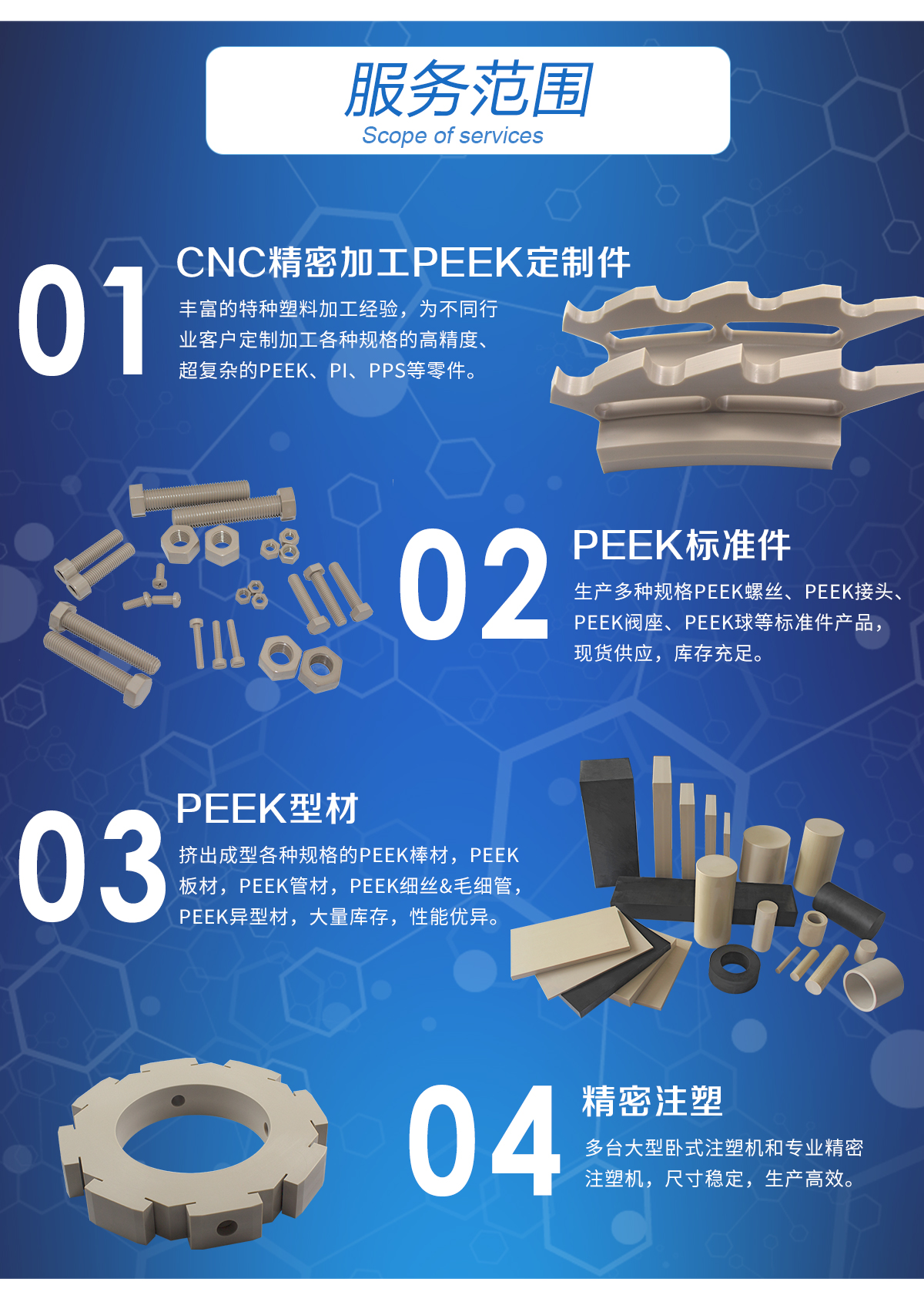 服务范围
Scope of services

01
CNC精密加工PEEK定制件
丰富的特种塑料加工经验，为不同行业客户定制加工各种规格的高精度、超复杂的PEEK、PI、PPS等零件。

02
PEEK标准件
生产多种规格PEEK螺丝、PEEK接头、PEEK阀座、PEEK球等标准件产品，现货供应，库存充足。

03
PEEK型材
挤出成型各种规格的PEEK棒材，PEEK板材，PEEK管材，PEEK细丝&毛细管，PEEK异型材，大量库存，性能优异。

04
精密注塑
多台大型卧式注塑机和专业精密注塑机，尺寸稳定，生产高效。