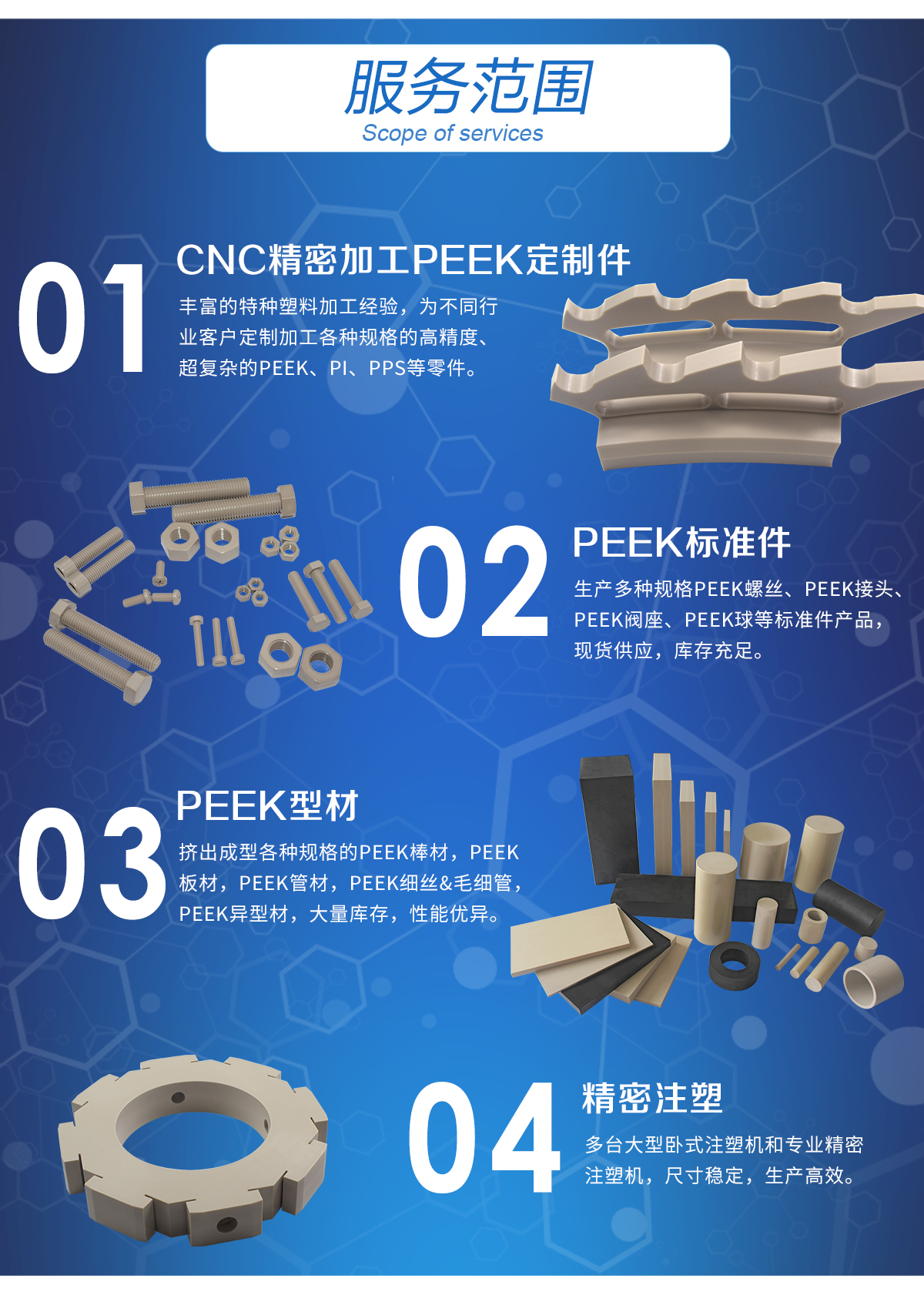 服务范围
Scope of services

01
CNC精密加工PEEK定制件
丰富的特种塑料加工经验，为不同行业客户定制加工各种规格的高精度、超复杂的PEEK、PI、PPS等零件。

02
PEEK标准件
生产多种规格PEEK螺丝、PEEK接头、PEEK阀座、PEEK球等标准件产品，现货供应，库存充足。

03
PEEK型材
挤出成型各种规格的PEEK棒材，PEEK板材，PEEK管材，PEEK细丝&毛细管，PEEK异型材，大量库存，性能优异。

04
精密注塑
多台大型卧式注塑机和专业精密注塑机，尺寸稳定，生产高效。