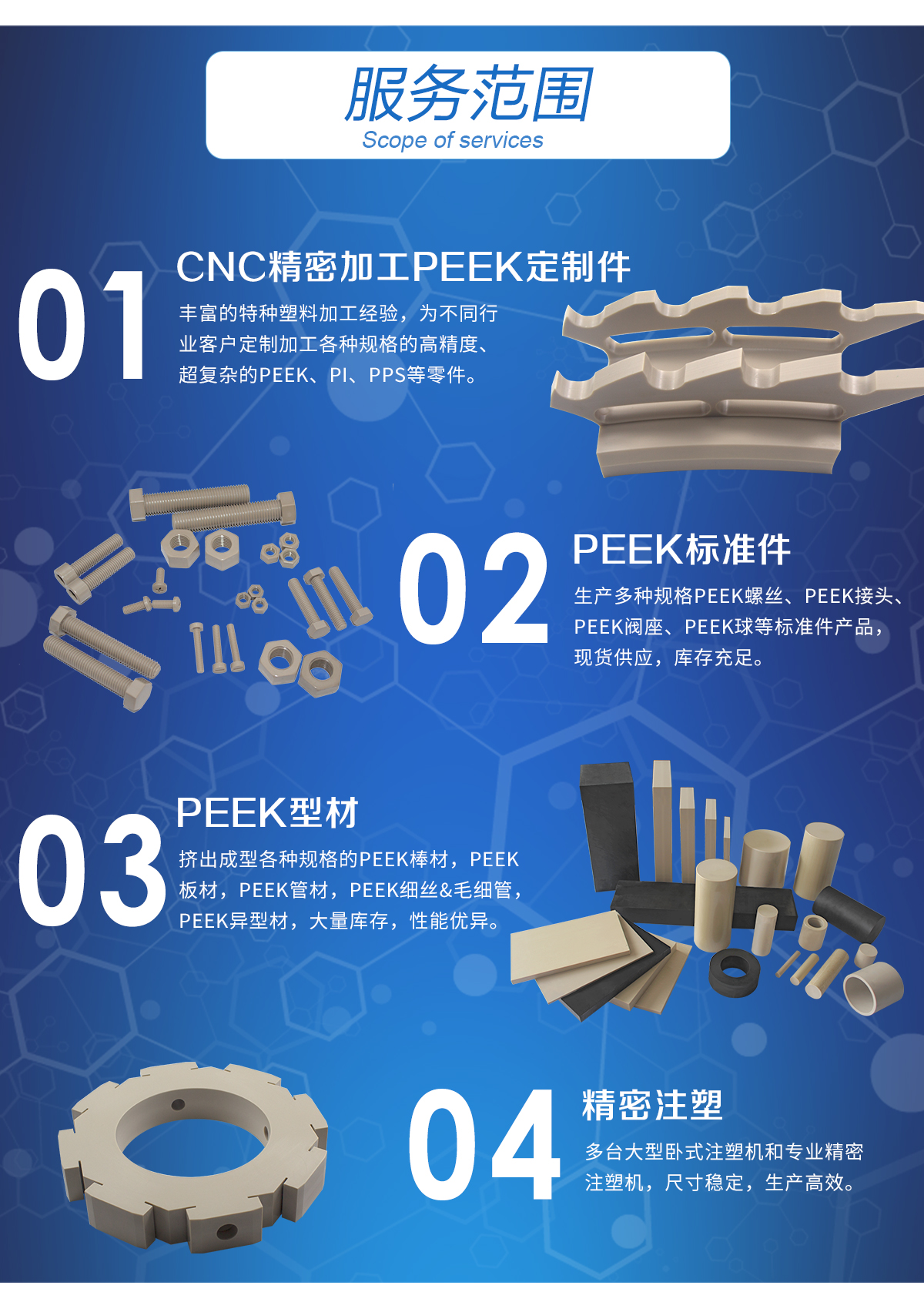 服务范围
Scope of services

01
CNC精密加工PEEK定制件
丰富的特种塑料加工经验，为不同行业客户定制加工各种规格的高精度、超复杂的PEEK、PI、PPS等零件。

02
PEEK标准件
生产多种规格PEEK螺丝、PEEK接头、PEEK阀座、PEEK球等标准件产品，现货供应，库存充足。

03
PEEK型材
挤出成型各种规格的PEEK棒材，PEEK板材，PEEK管材，PEEK细丝&毛细管，PEEK异型材，大量库存，性能优异。

04
精密注塑
多台大型卧式注塑机和专业精密注塑机，尺寸稳定，生产高效。